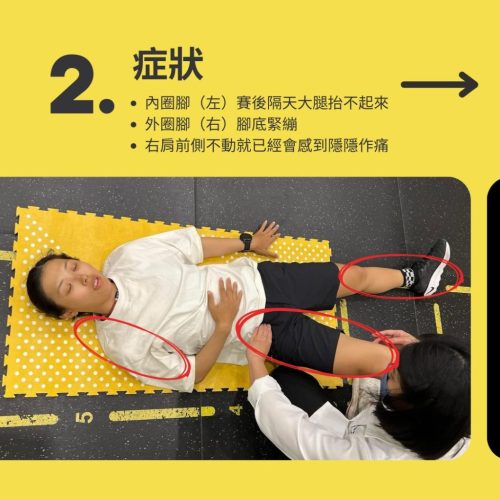 2.

症狀

• 內圈腳（左）賽後隔天大腿抬不起來
• 外圈腳（右）腳底緊繃
• 右肩前側不動就已經會感到隱隱作痛

5

4